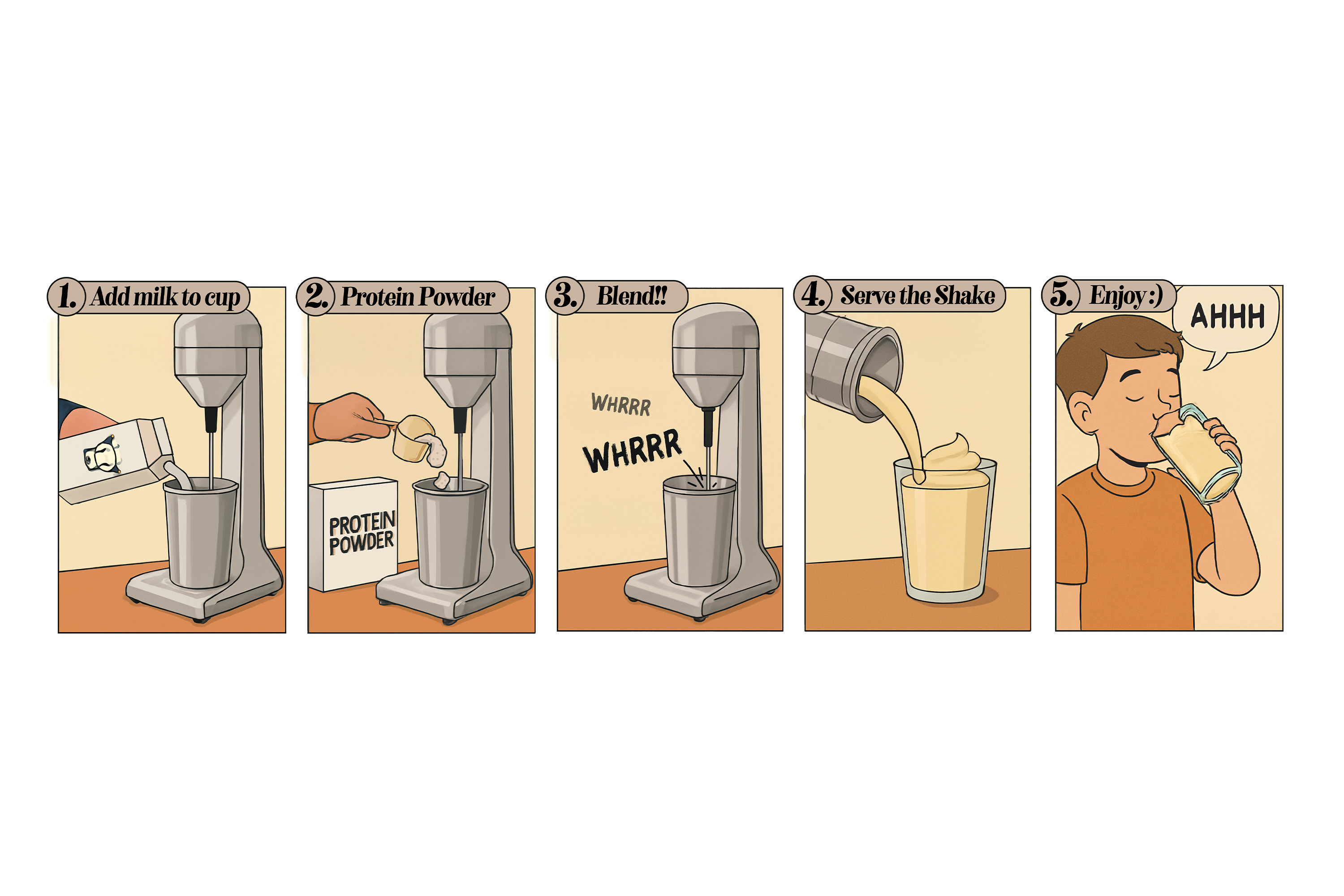 1. Add milk to cup

2. Protein Powder

PROTEIN POWDER

3. Blend!!

WHRRR

WHRRR

4. Serve the Shake

5. Enjoy :)

AHHH